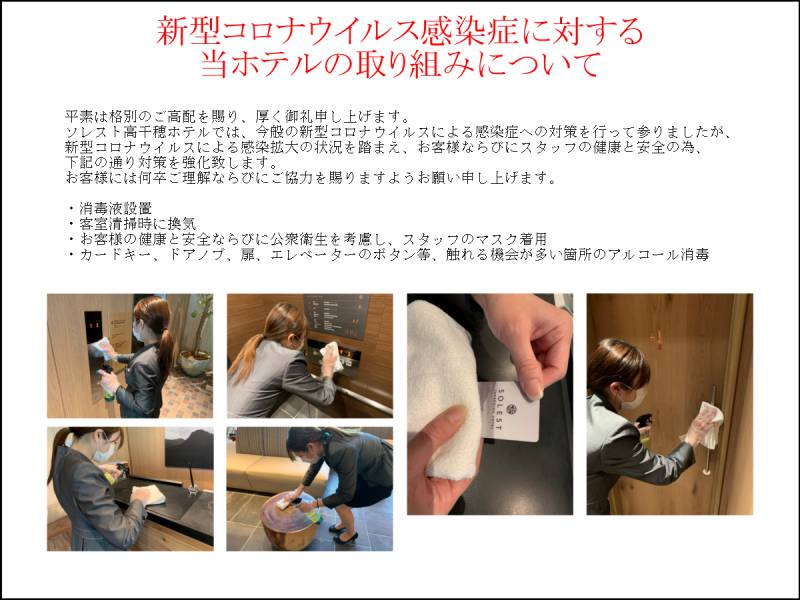 新型コロナウイルス感染症に対する
当ホテルの取り組みについて

平素は格別のご高配を賜り、厚く御礼申し上げます。
ソレスト高千穂ホテルでは、今般の新型コロナウイルスによる感染症への対策を行って参りましたが、新型コロナウイルスによる感染拡大の状況を踏まえ、お客様ならびにスタッフの健康と安全の為、下記の通り対策を強化致します。
お客様には何卒ご理解ならびにご協力を賜りますようお願い申し上げます。

・消毒液設置
・客室清掃時に換気
・お客様の健康と安全ならびに公衆衛生を考慮し、スタッフのマスク着用
・カードキー、ドアノブ、扉、エレベーターのボタン等、触れる機会が多い箇所のアルコール消毒

SOLEST